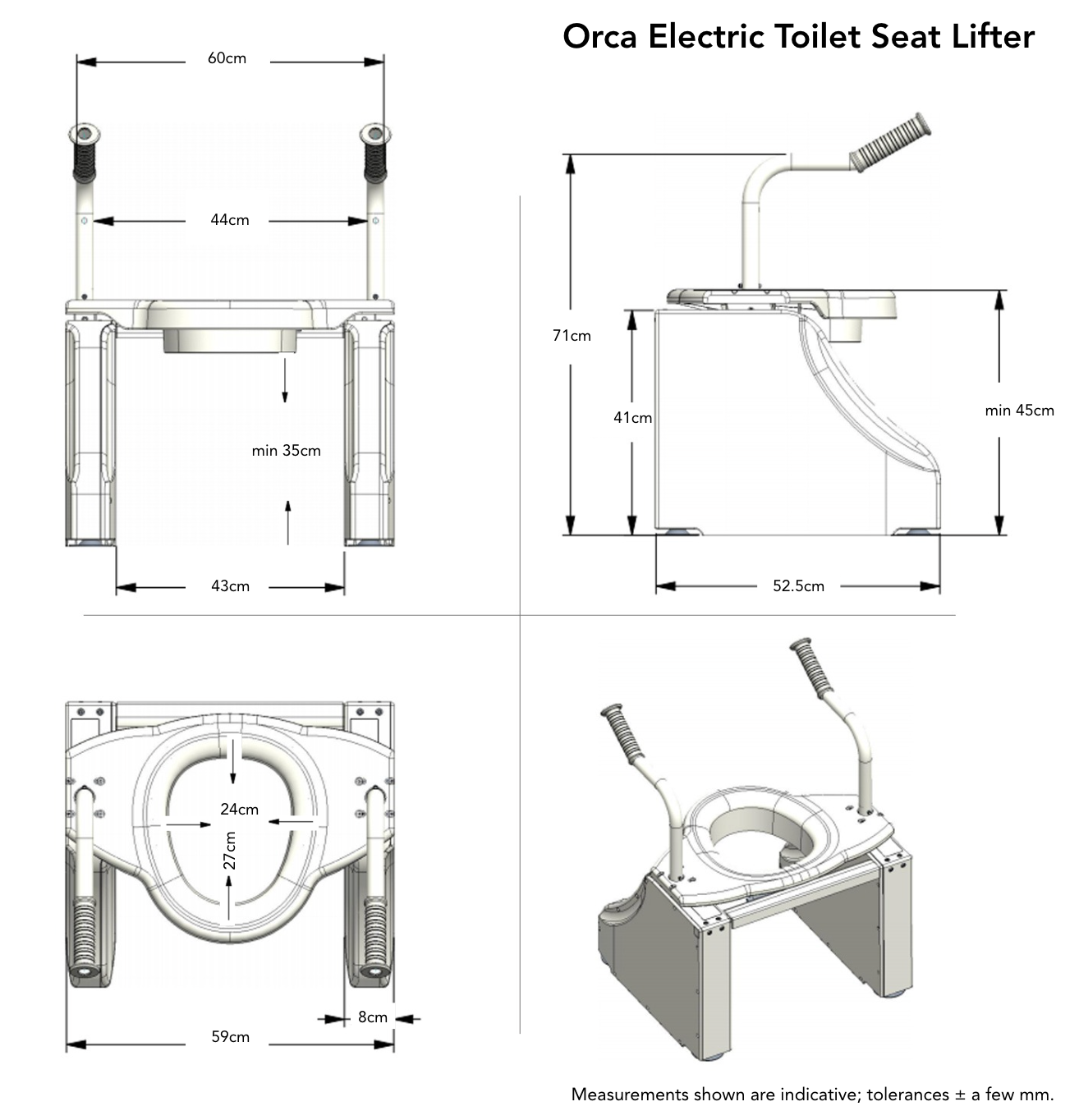 Orca Electric Toilet Seat Lifter

60cm

44cm

min 35cm

43cm

71cm

41cm

min 45cm

52.5cm

24cm

27cm

8cm

59cm

Measurements shown are indicative; tolerances ± a few mm.